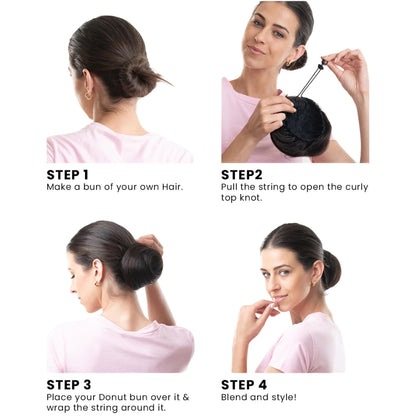 STEP 1
Make a bun of your own Hair.

STEP2
Pull the string to open the curly top knot.

STEP 3
Place your Donut bun over it & wrap the string around it.

STEP 4
Blend and style!